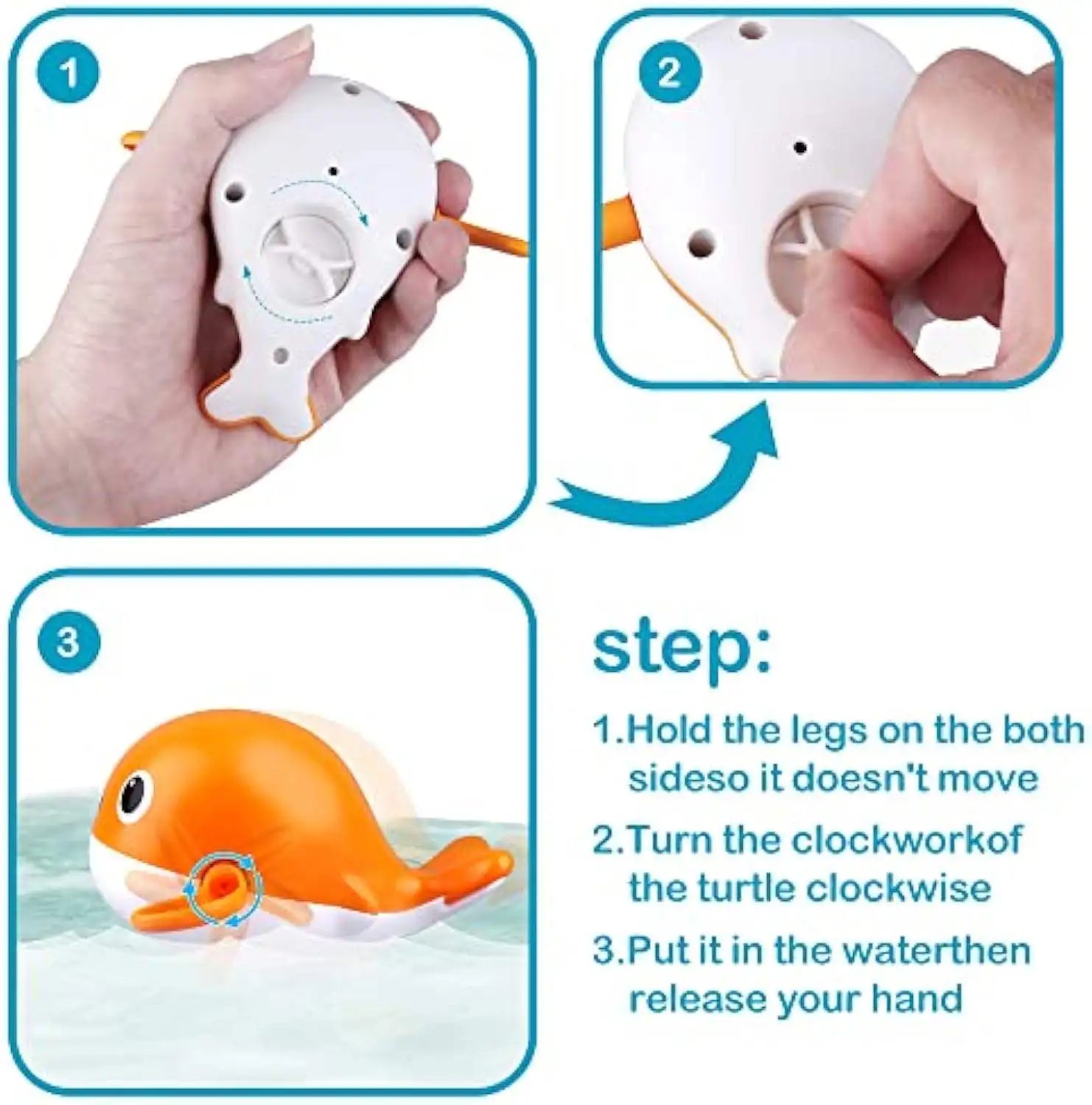 1

2

3

step:

1.Hold the legs on the both sideso it doesn't move

2.Turn the clockworkof the turtle clockwise

3.Put it in the waterthen release your hand