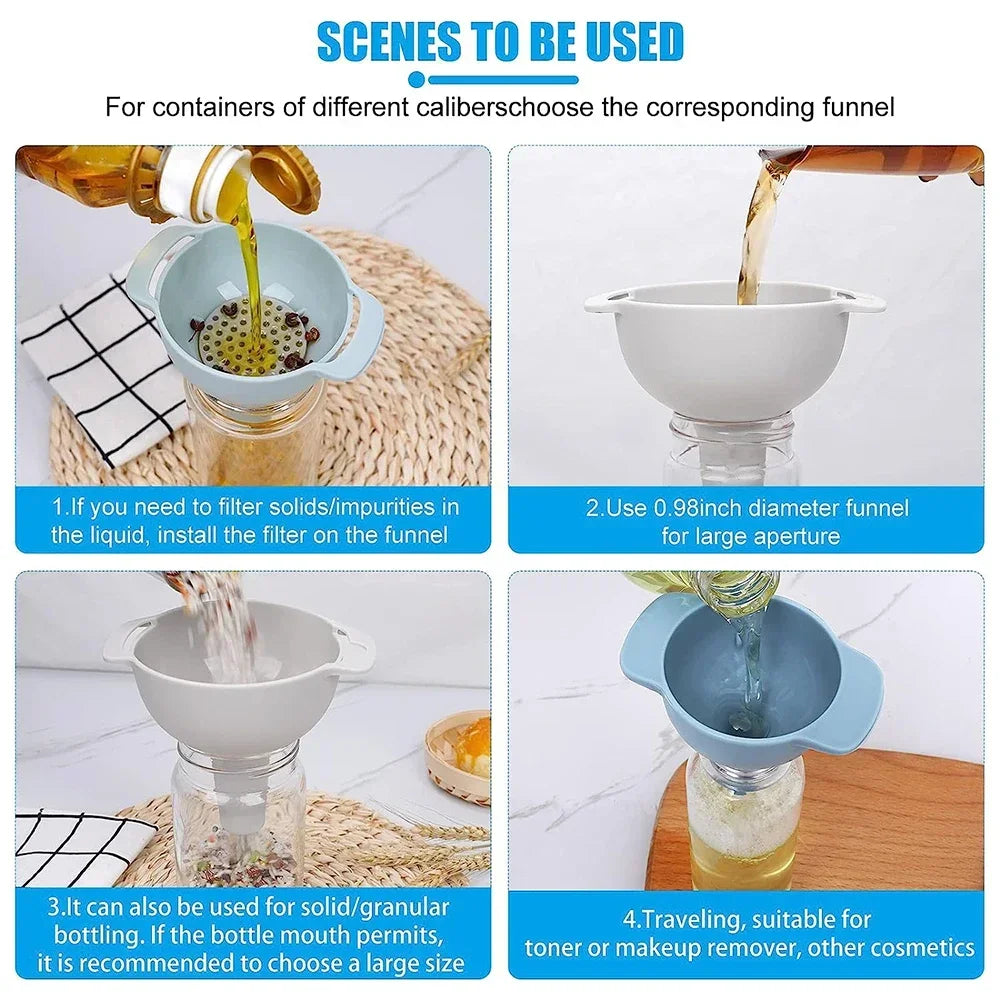 SCENES TO BE USED

For containers of different caliberschoose the corresponding funnel

1.If you need to filter solids/impurities in the liquid, install the filter on the funnel

2.Use 0.98inch diameter funnel for large aperture

3.It can also be used for solid/granular bottling. If the bottle mouth permits, it is recommended to choose a large size

4.Traveling, suitable for toner or makeup remover, other cosmetics