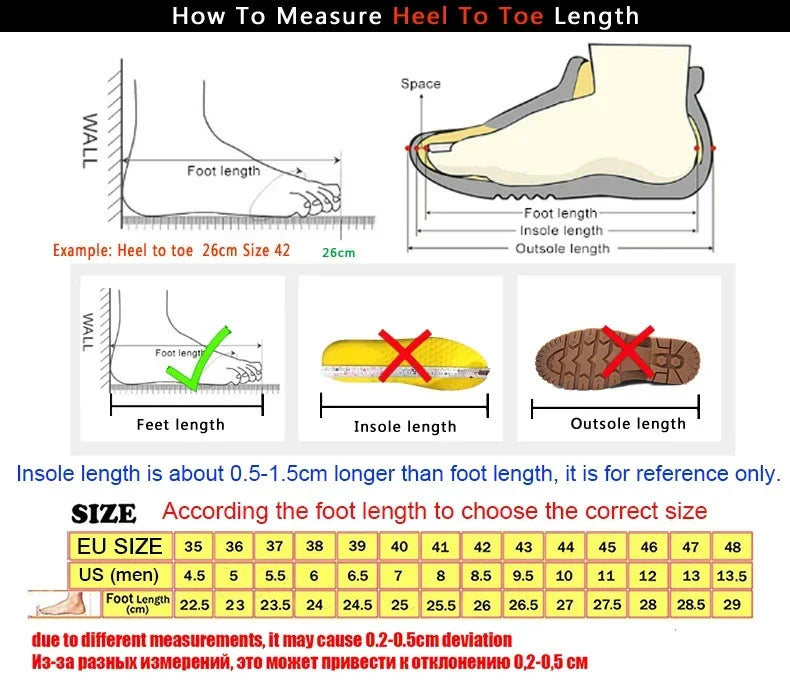 How To Measure Heel To Toe Length

WALL

Foot length

Example: Heel to toe 26cm Size 42

26cm

Space

Foot length
Insole length
Outsole length

WALL

Foot length

Feet length

Insole length

Outsole length

Insole length is about 0.5-1.5cm longer than foot length, it is for reference only.

SIZE According the foot length to choose the correct size

| EU SIZE | 35 | 36 | 37 | 38 | 39 | 40 | 41 | 42 | 43 | 44 | 45 | 46 | 47 | 48 |
|---|---|---|---|---|---|---|---|---|---|---|---|---|---|---|
| US (men) | 4.5 | 5 | 5.5 | 6 | 6.5 | 7 | 8 | 8.5 | 9.5 | 10 | 11 | 12 | 13 | 13.5 |
| Foot Length (cm) | 22.5 | 23 | 23.5 | 24 | 24.5 | 25 | 25.5 | 26 | 26.5 | 27 | 27.5 | 28 | 28.5 | 29 |

due to different measurements, it may cause 0.2-0.5cm deviation
Из-за разных измерений, это может привести к отклонению 0,2-0,5 см