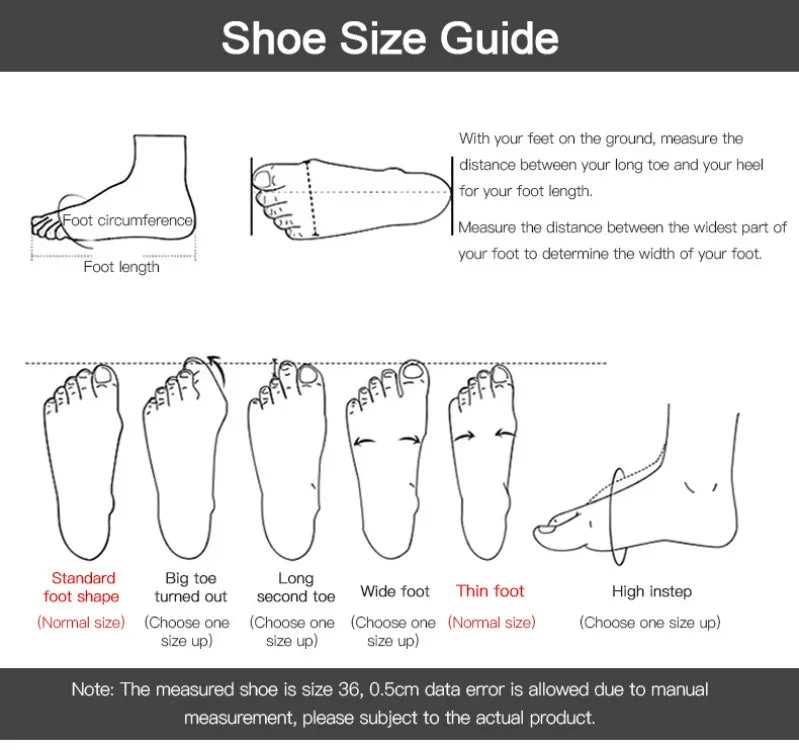 Shoe Size Guide

Foot circumference

Foot length

With your feet on the ground, measure the distance between your long toe and your heel for your foot length.

Measure the distance between the widest part of your foot to determine the width of your foot.

Standard foot shape
(Normal size)

Big toe turned out
(Choose one size up)

Long second toe
(Choose one size up)

Wide foot
(Choose one size up)

Thin foot
(Normal size)

High instep
(Choose one size up)

Note: The measured shoe is size 36, 0.5cm data error is allowed due to manual measurement, please subject to the actual product.