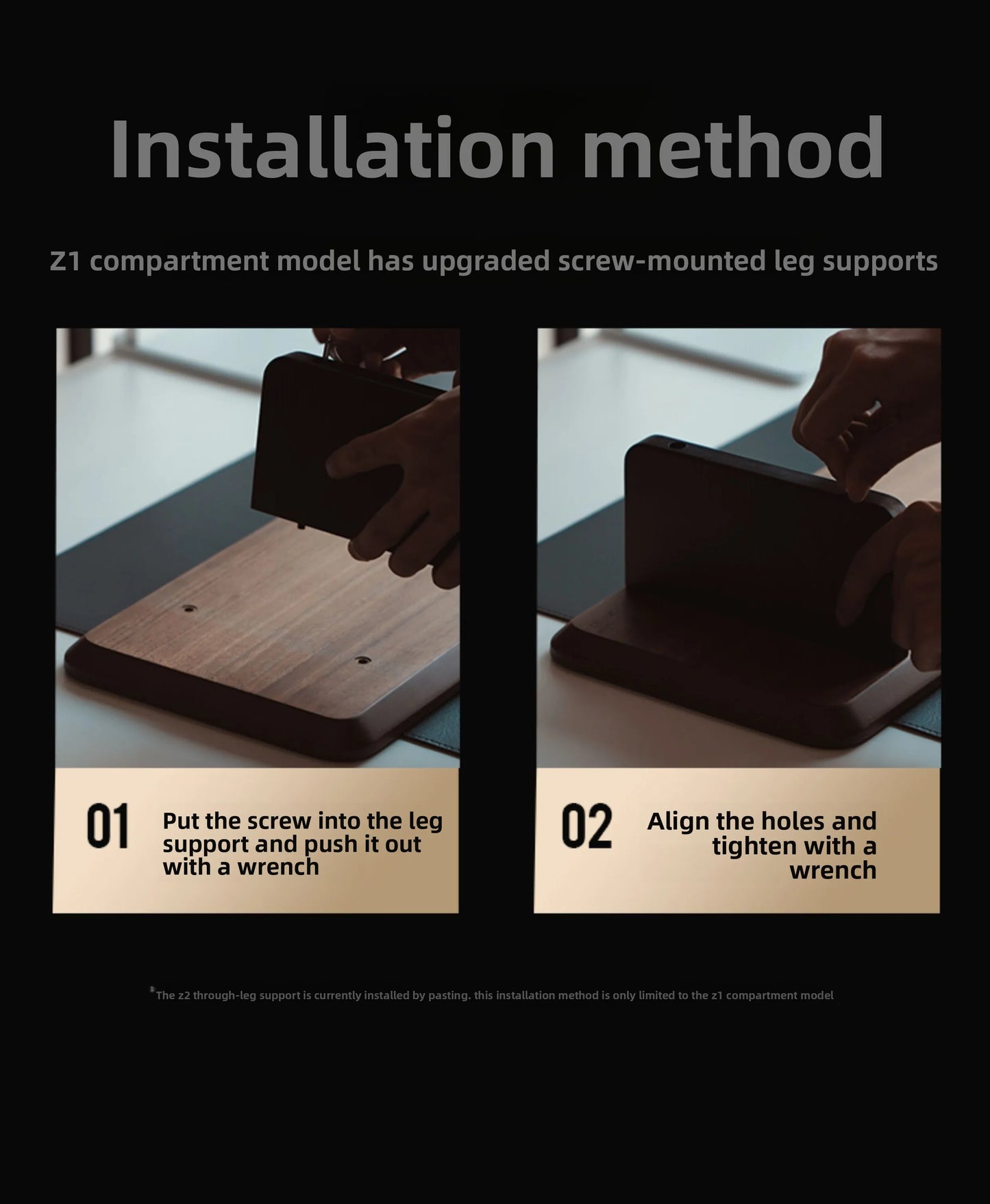 Installation method

Z1 compartment model has upgraded screw-mounted leg supports

01 Put the screw into the leg support and push it out with a wrench

02 Align the holes and tighten with a wrench

*The z2 through-leg support is currently installed by pasting. this installation method is only limited to the z1 compartment model