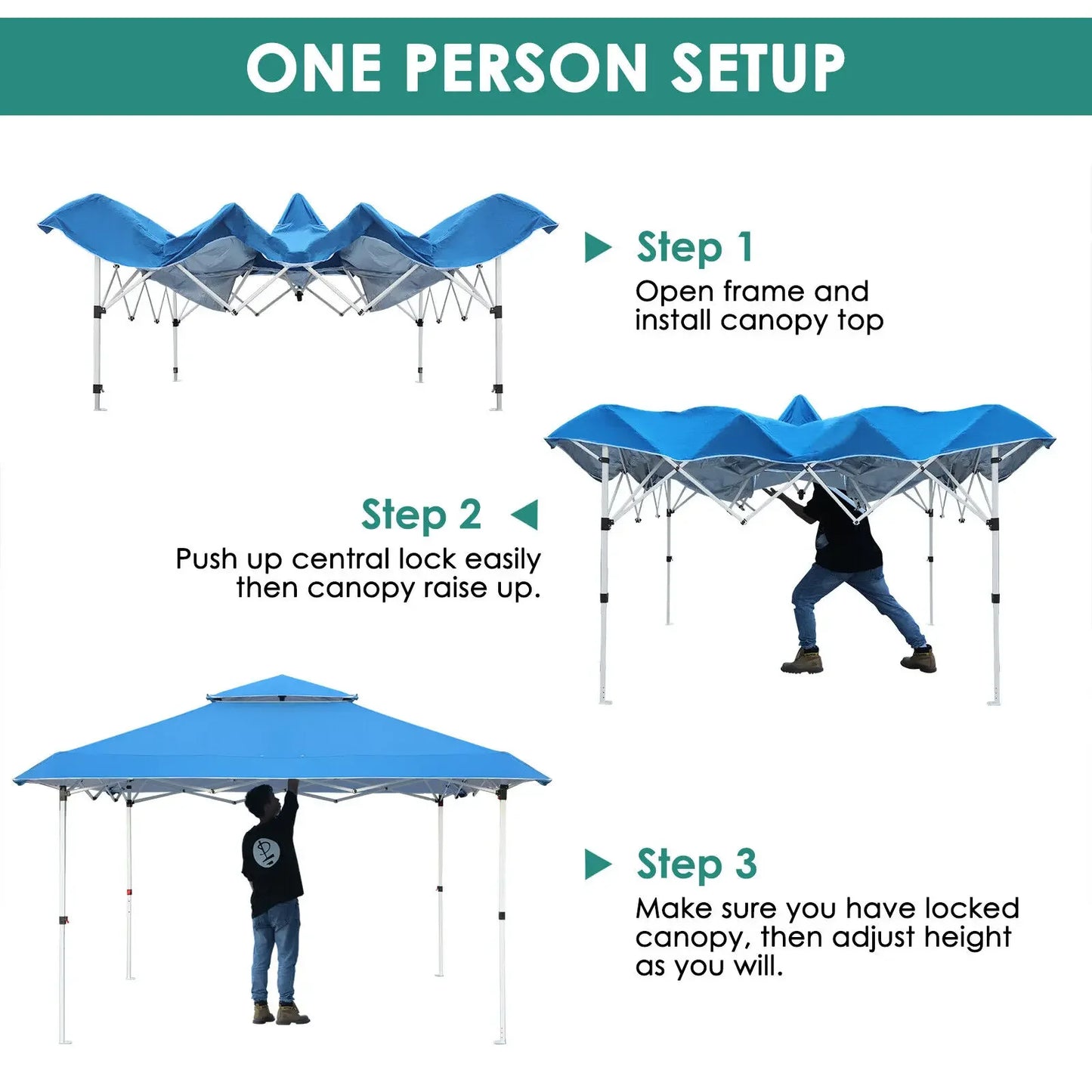 ONE PERSON SETUP

Step 1
Open frame and install canopy top

Step 2
Push up central lock easily then canopy raise up.

Step 3
Make sure you have locked canopy, then adjust height as you will.