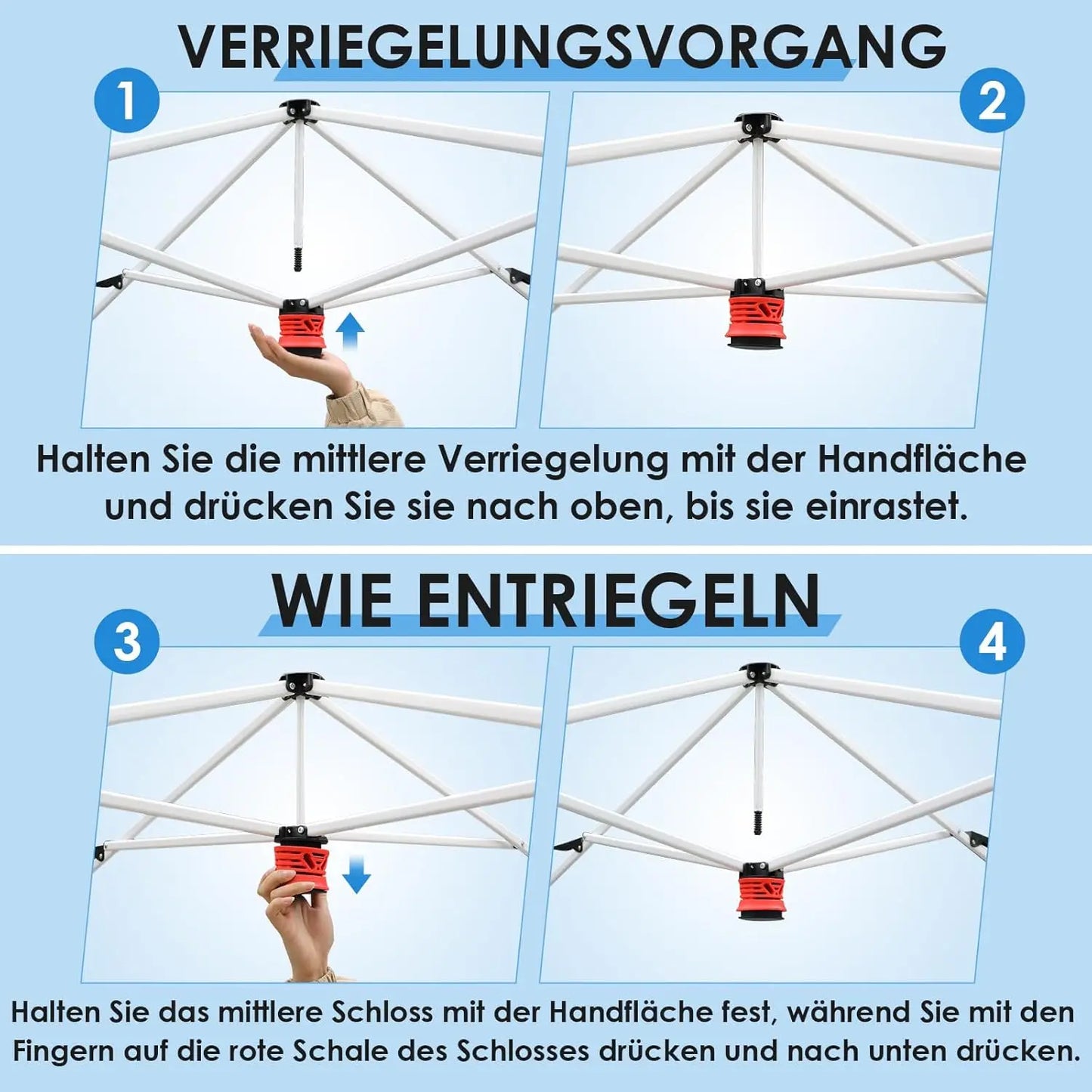 VERRIEGELUNGSVORGANG

1

2

Halten Sie die mittlere Verriegelung mit der Handfläche und drücken Sie sie nach oben, bis sie einrastet.

WIE ENTRIEGELN

3

4

Halten Sie das mittlere Schloss mit der Handfläche fest, während Sie mit den Fingern auf die rote Schale des Schlosses drücken und nach unten drücken.