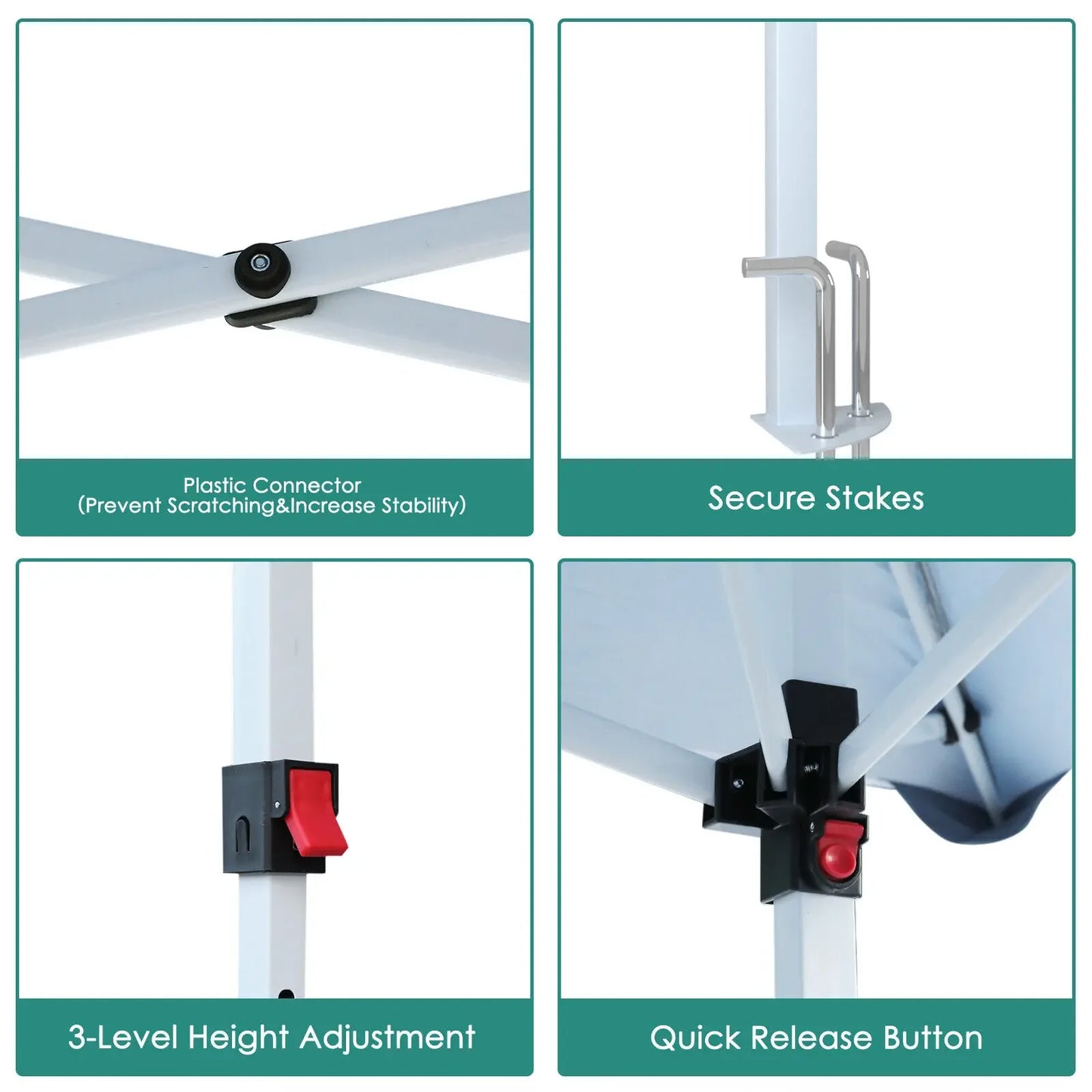 Plastic Connector
(Prevent Scratching&Increase Stability)

Secure Stakes

3-Level Height Adjustment

Quick Release Button