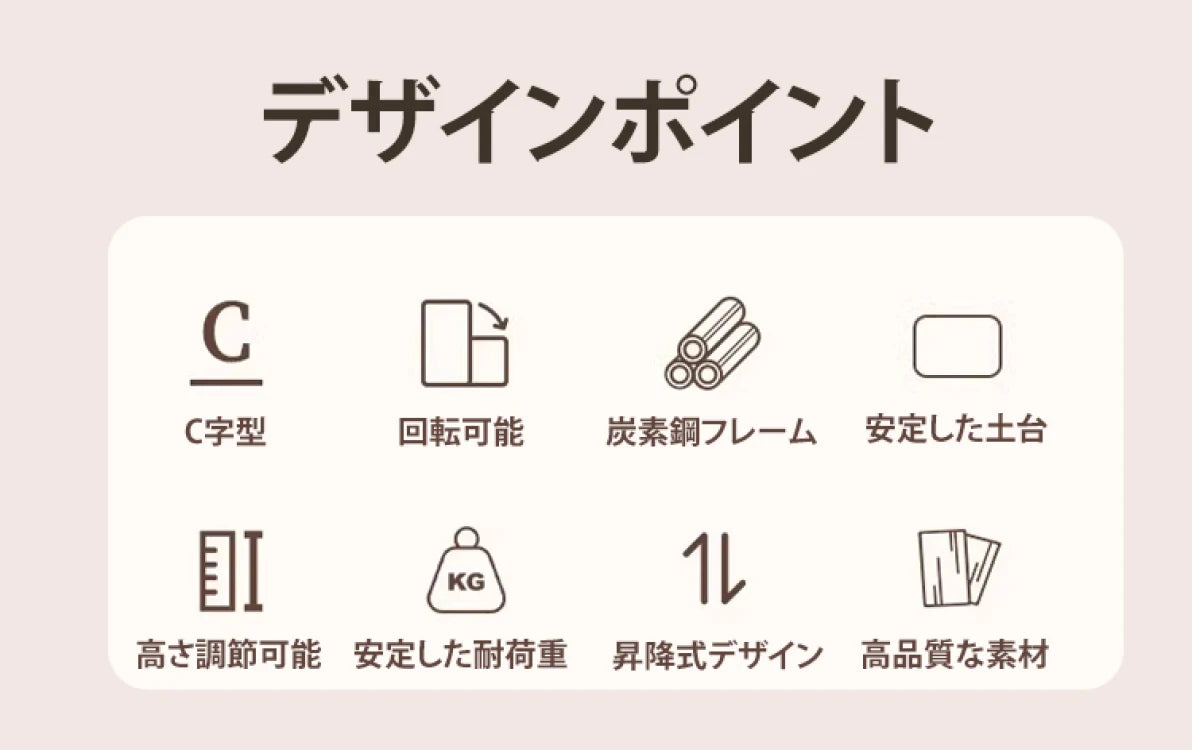 デザインポイント

C

C字型

回転可能

炭素鋼フレーム

安定した土台

高さ調節可能

KG

安定した耐荷重

昇降式デザイン

高品質な素材